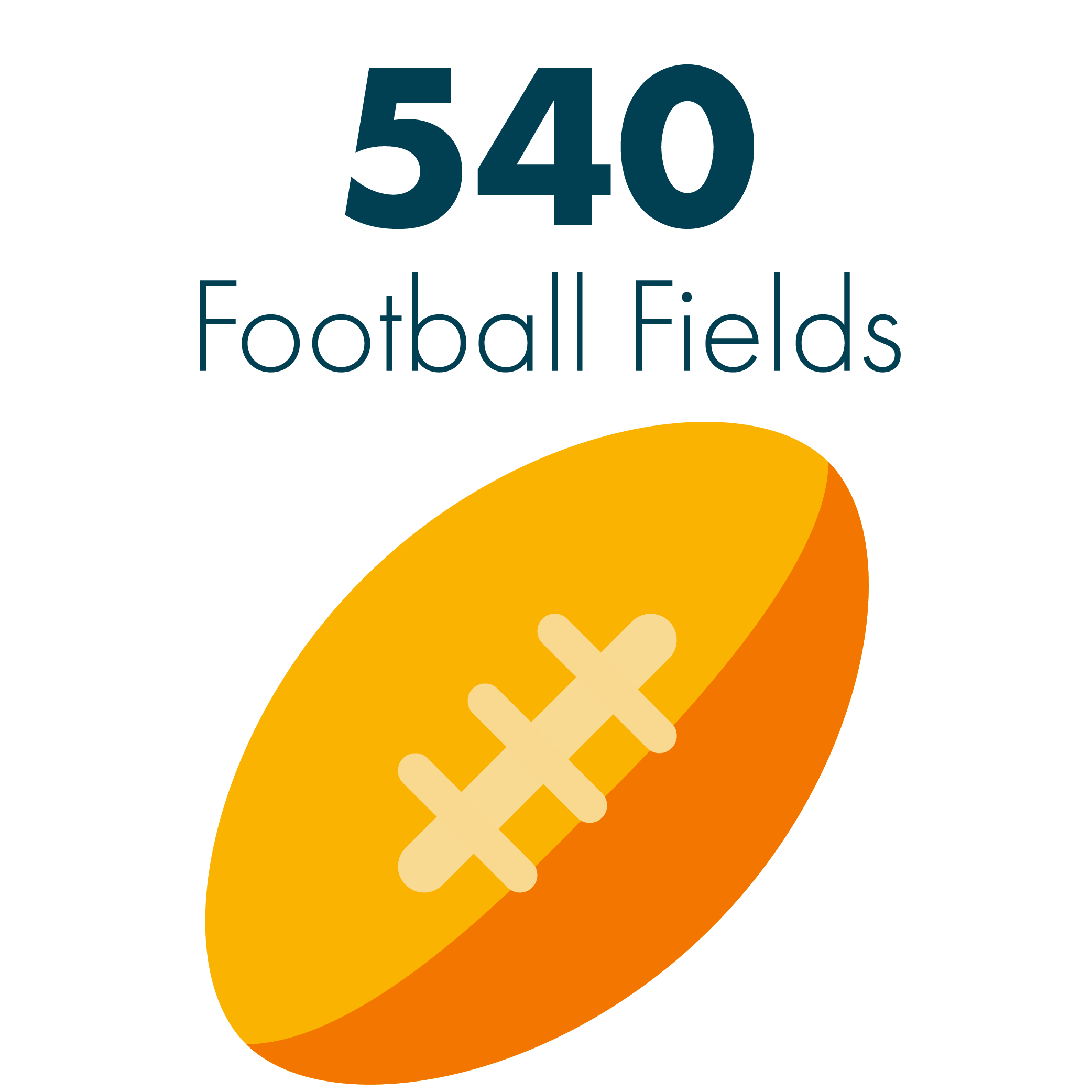 540

Football Fields