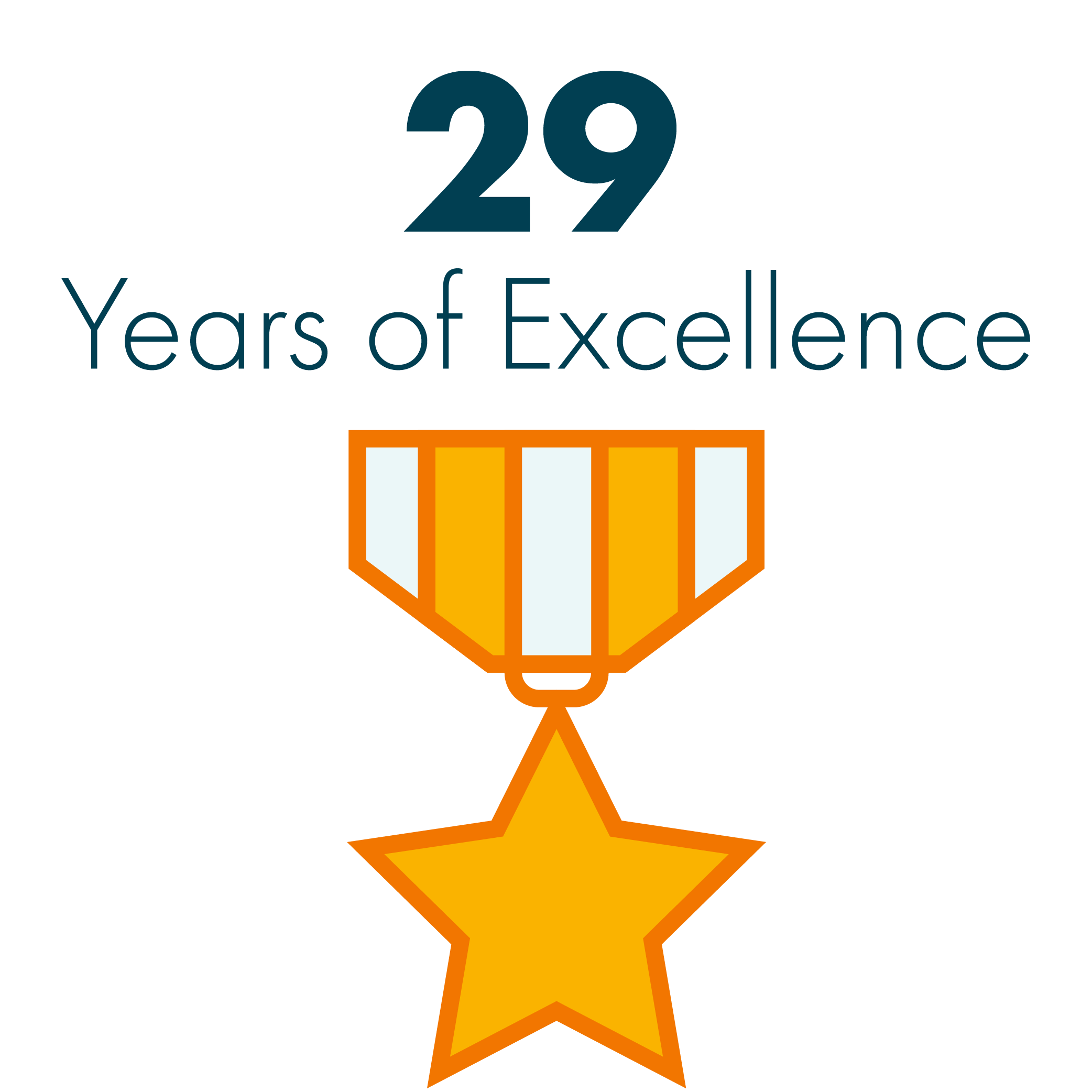 29
Years of Excellence